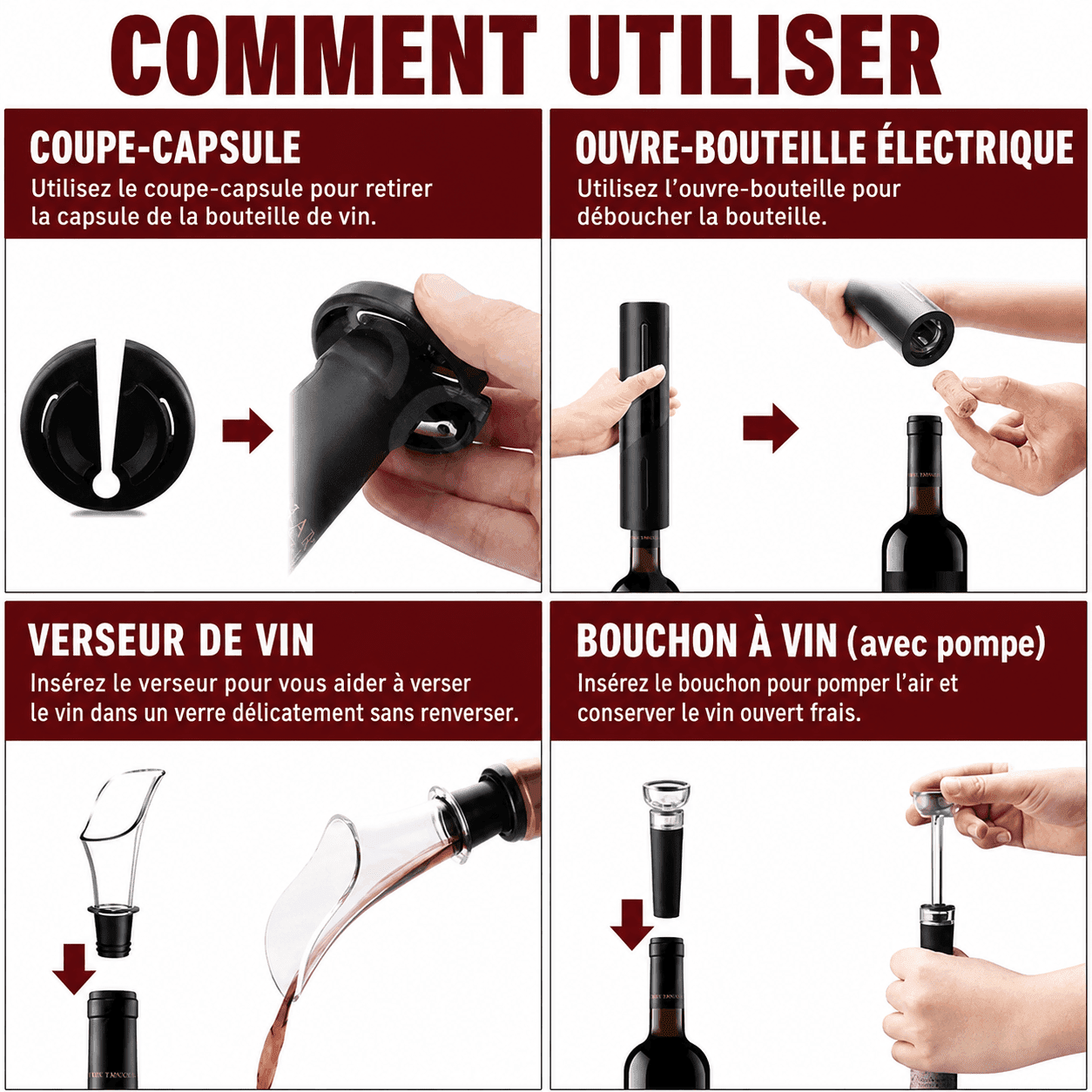 COMMENT UTILISER

COUPE-CAPSULE
Utilisez le coupe-capsule pour retirer la capsule de la bouteille de vin.

OUVRE-BOUTEILLE ÉLECTRIQUE
Utilisez l'ouvre-bouteille pour déboucher la bouteille.

VERSEUR DE VIN
Insérez le verseur pour vous aider à verser le vin dans un verre délicatement sans renverser.

BOUCHON À VIN (avec pompe)
Insérez le bouchon pour pomper l'air et conserver le vin ouvert frais.