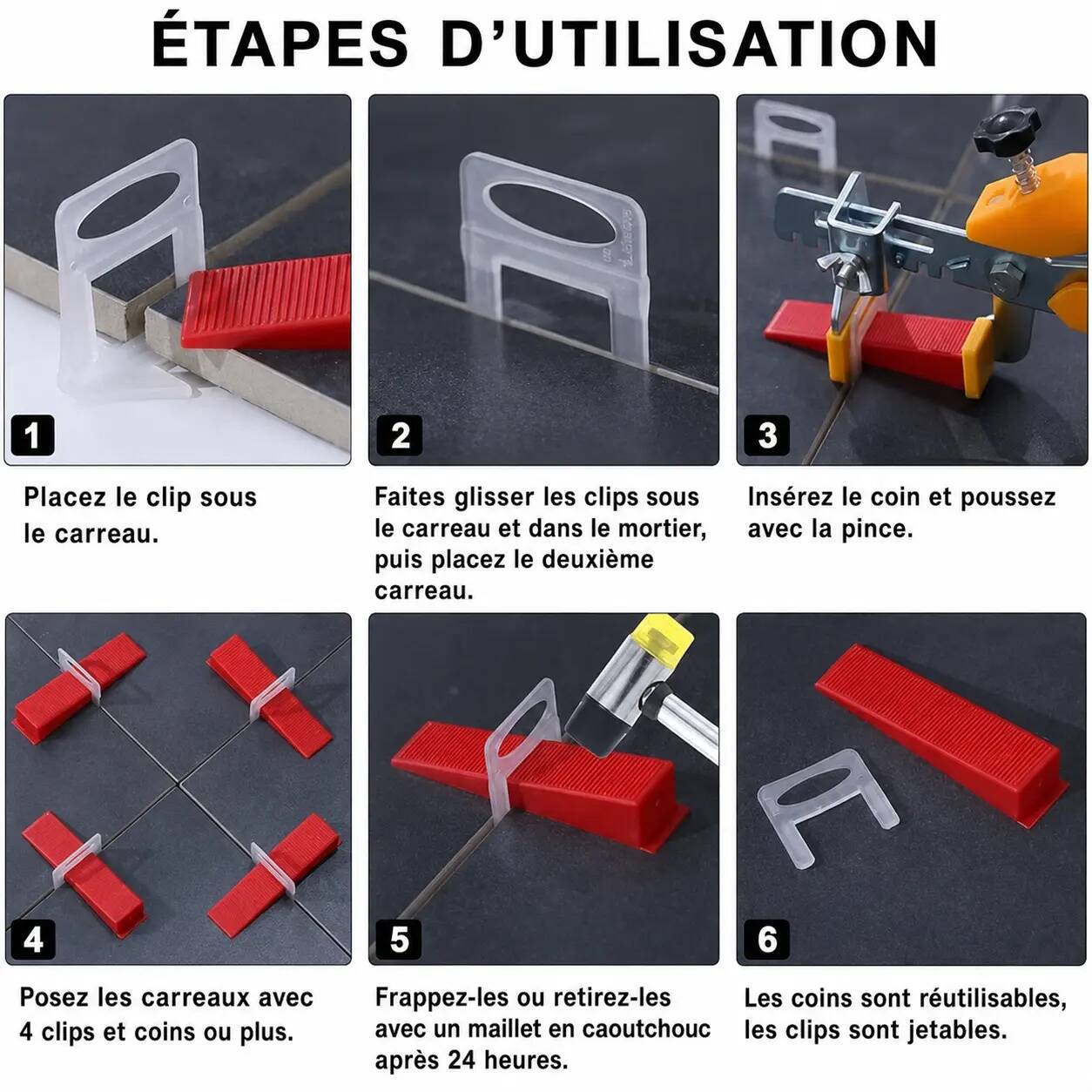 ÉTAPES D'UTILISATION

1

Placez le clip sous le carreau.

2

Faites glisser les clips sous le carreau et dans le mortier, puis placez le deuxième carreau.

3

Insérez le coin et poussez avec la pince.

4

Posez les carreaux avec 4 clips et coins ou plus.

5

Frappez-les ou retirez-les avec un maillet en caoutchouc après 24 heures.

6

Les coins sont réutilisables, les clips sont jetables.