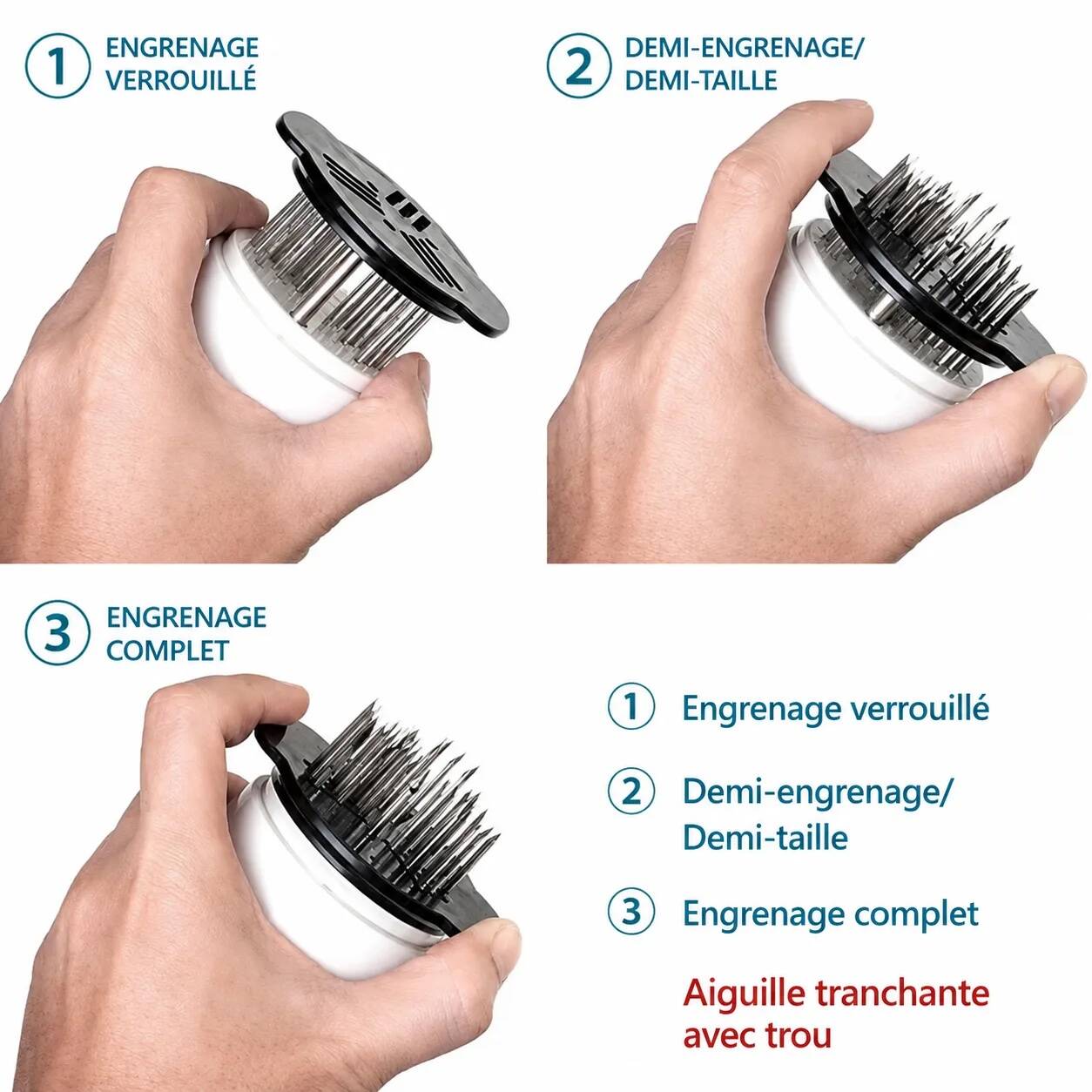 1 ENGRENAGE VERROUILLÉ

2 DEMI-ENGRENAGE/ DEMI-TAILLE

3 ENGRENAGE COMPLET

1 Engrenage verrouillé

2 Demi-engrenage/ Demi-taille

3 Engrenage complet

Aiguille tranchante avec trou