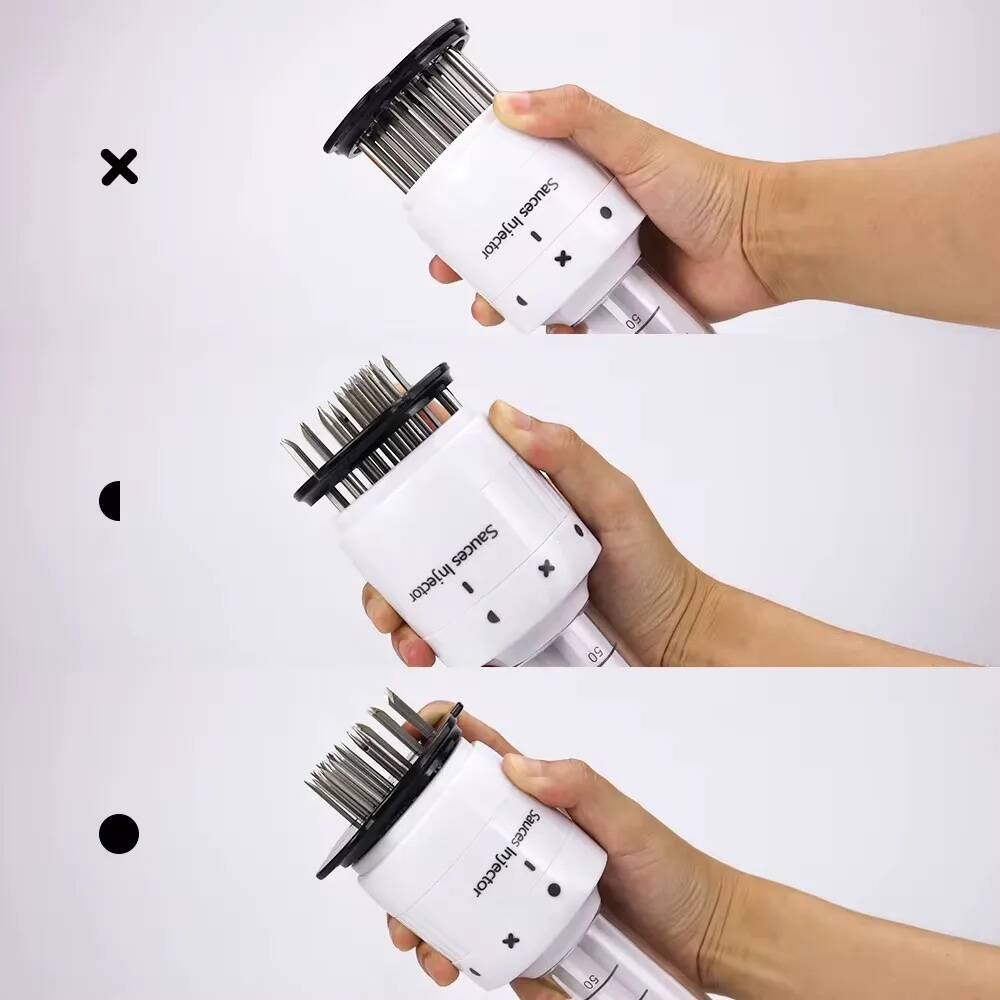 Sauces Injector
50

Sauces Injector
50

Sauces Injector
50