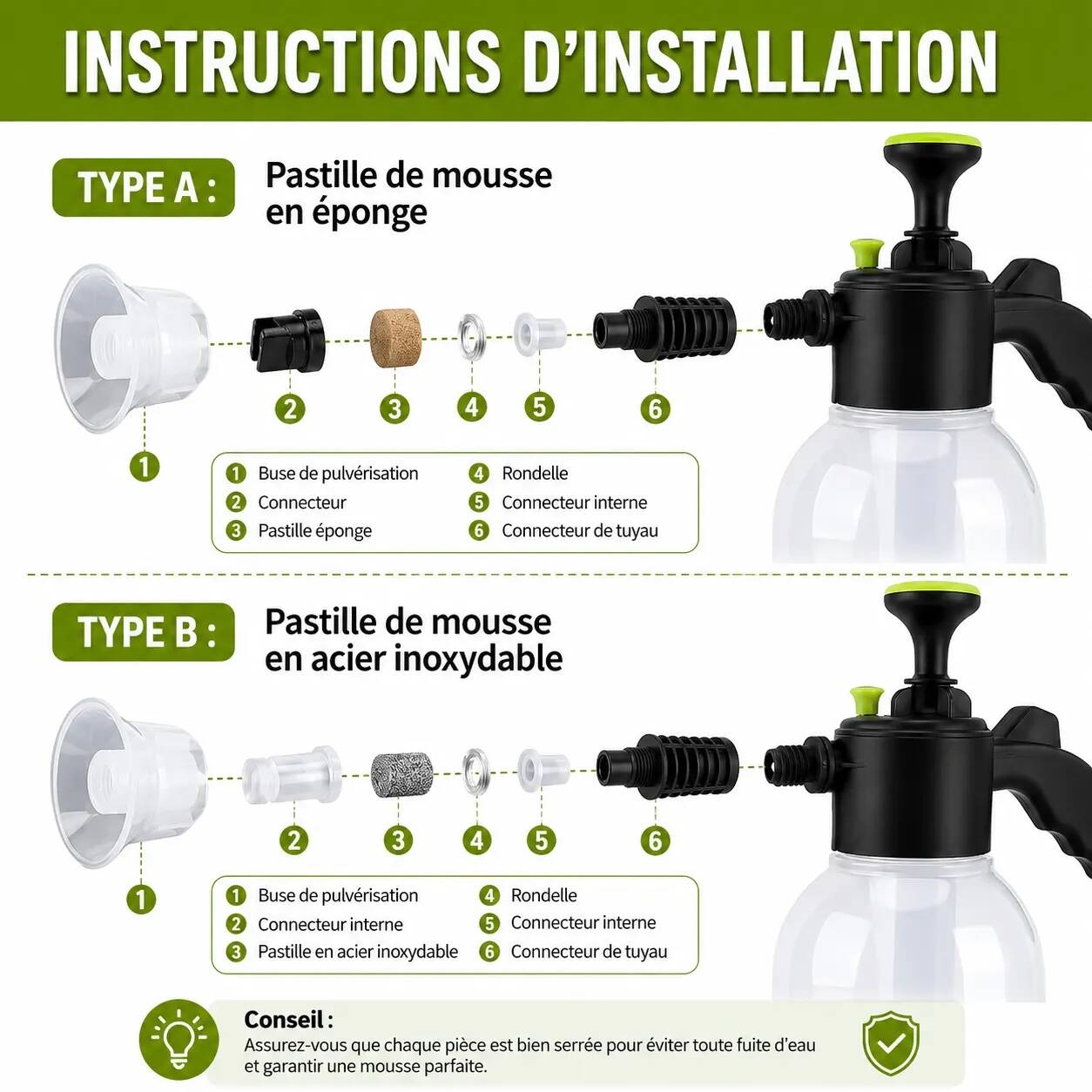 INSTRUCTIONS D'INSTALLATION

TYPE A :

Pastille de mousse en éponge

2 3 4 5 6

1

1 Buse de pulvérisation
2 Connecteur
3 Pastille éponge
4 Rondelle
5 Connecteur interne
6 Connecteur de tuyau

TYPE B :

Pastille de mousse en acier inoxydable

2 3 4 5 6

1

1 Buse de pulvérisation
2 Connecteur interne
3 Pastille en acier inoxydable
4 Rondelle
5 Connecteur interne
6 Connecteur de tuyau

Conseil :
Assurez-vous que chaque pièce est bien serrée pour éviter toute fuite d'eau et garantir une mousse parfaite.