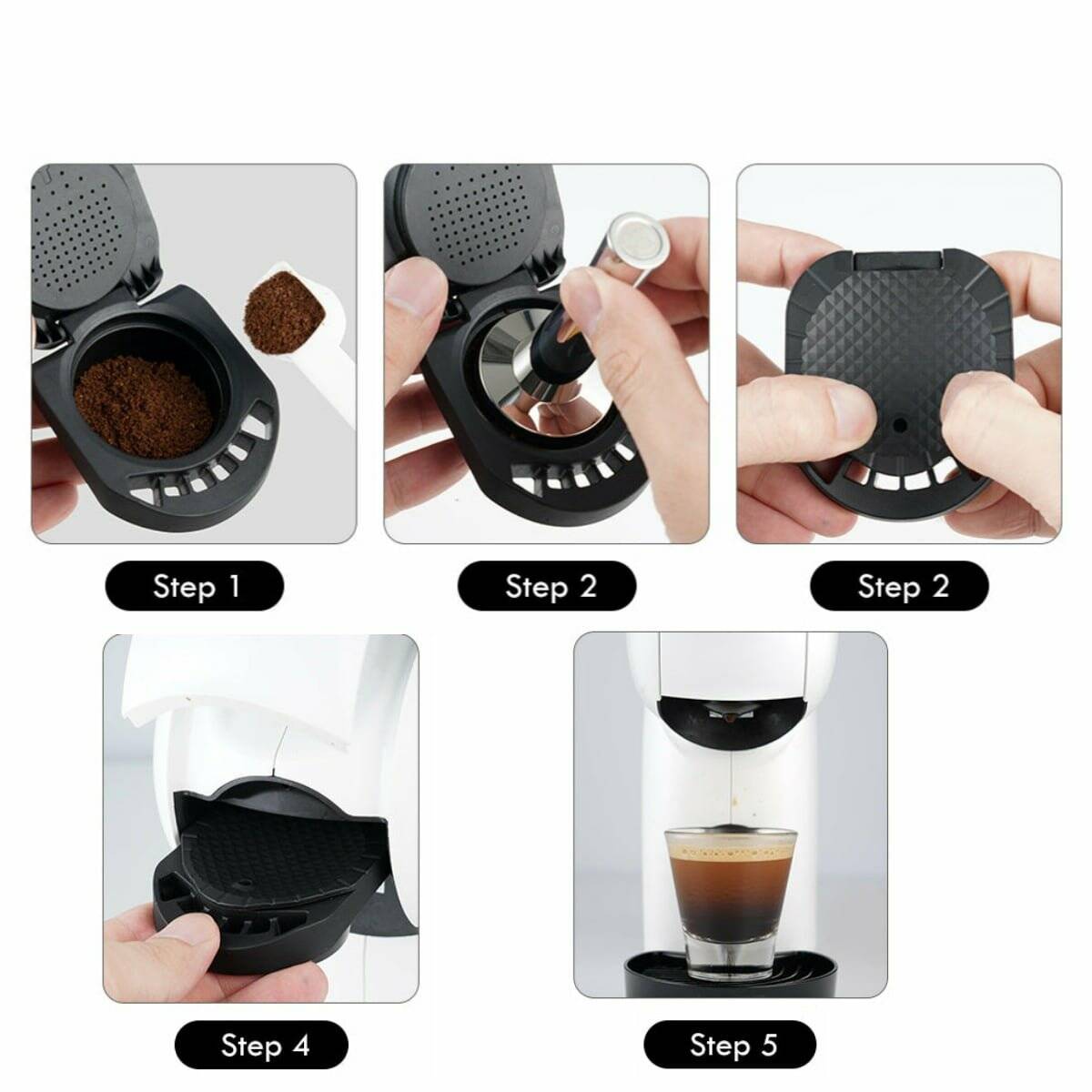 Step 1

Step 2

Step 2

Step 4

Step 5