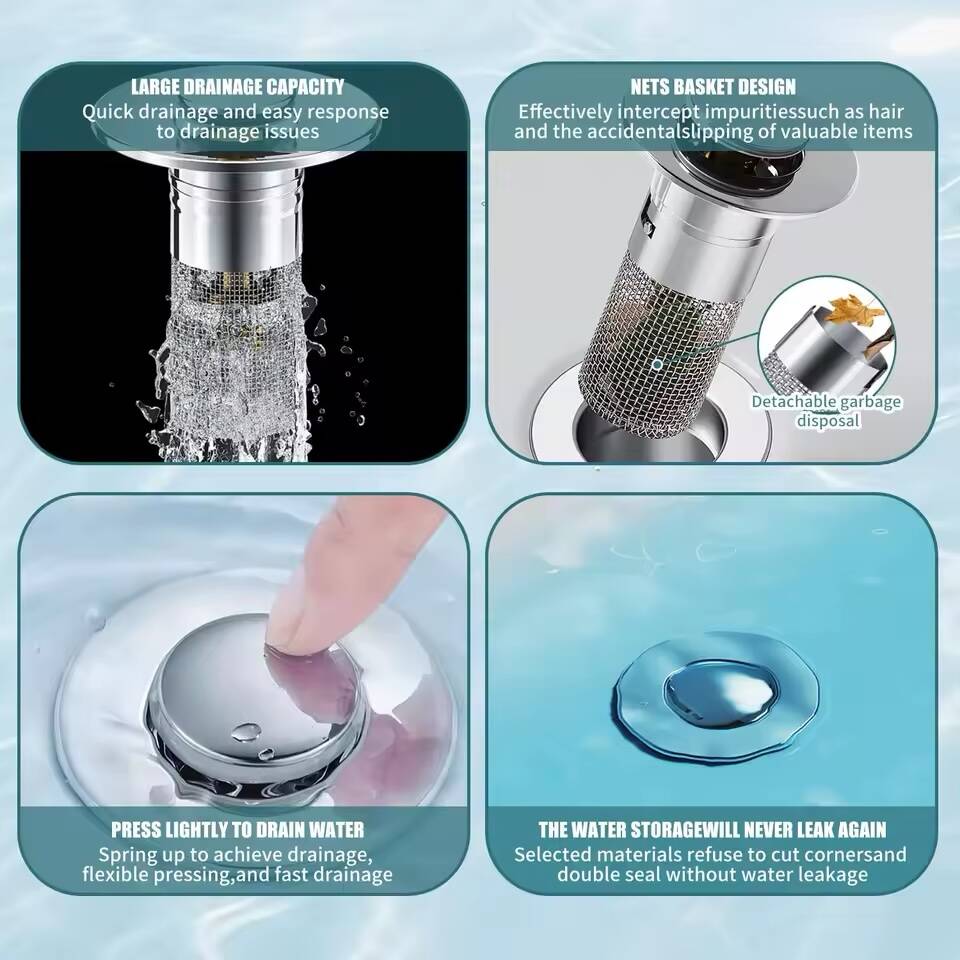 LARGE DRAINAGE CAPACITY
Quick drainage and easy response to drainage issues

NETS BASKET DESIGN
Effectively intercept impuritiessuch as hair and the accidentalslipping of valuable items

Detachable garbage disposal

PRESS LIGHTLY TO DRAIN WATER
Spring up to achieve drainage, flexible pressing,and fast drainage

THE WATER STORAGEWILL NEVER LEAK AGAIN
Selected materials refuse to cut cornersand double seal without water leakage